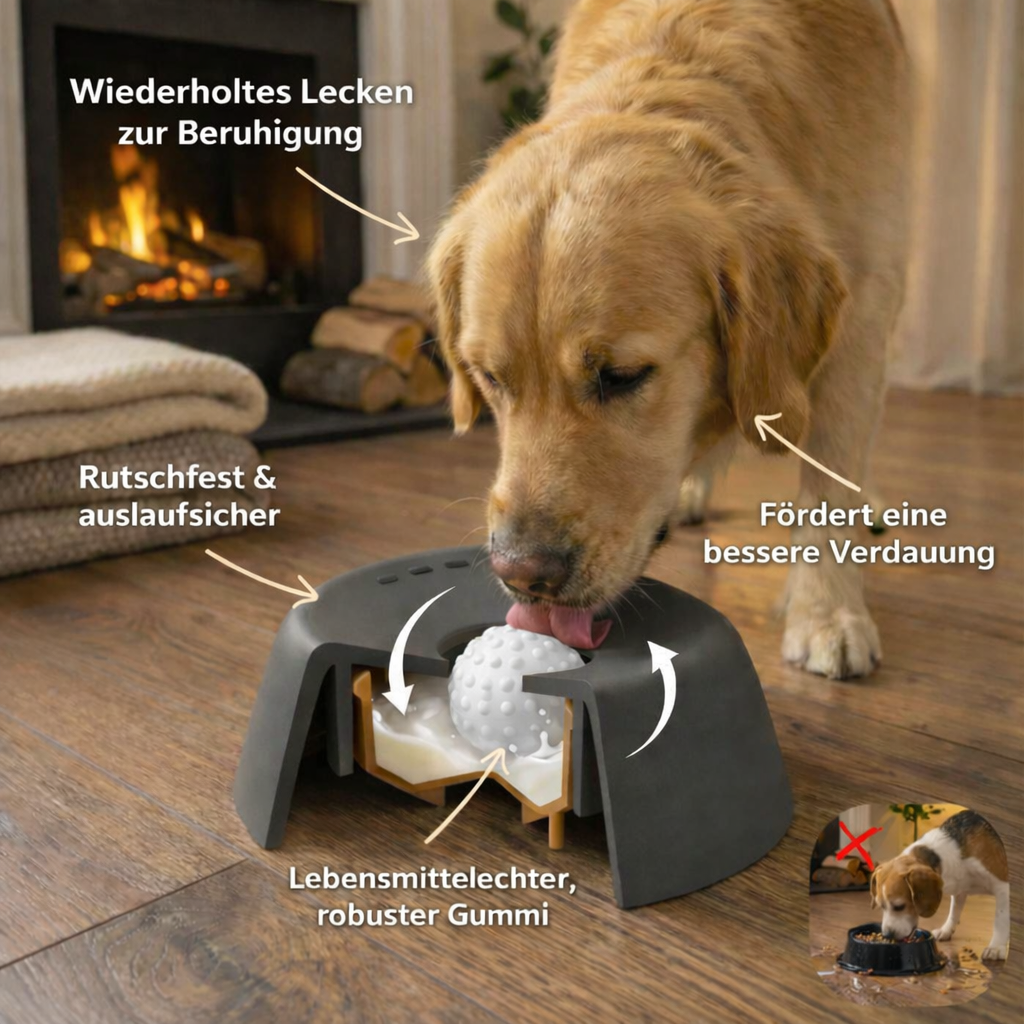 Wiederholtes Lecken zur Beruhigung

Rutschfest & auslaufsicher

Fördert eine bessere Verdauung

Lebensmittelechter, robuster Gummi