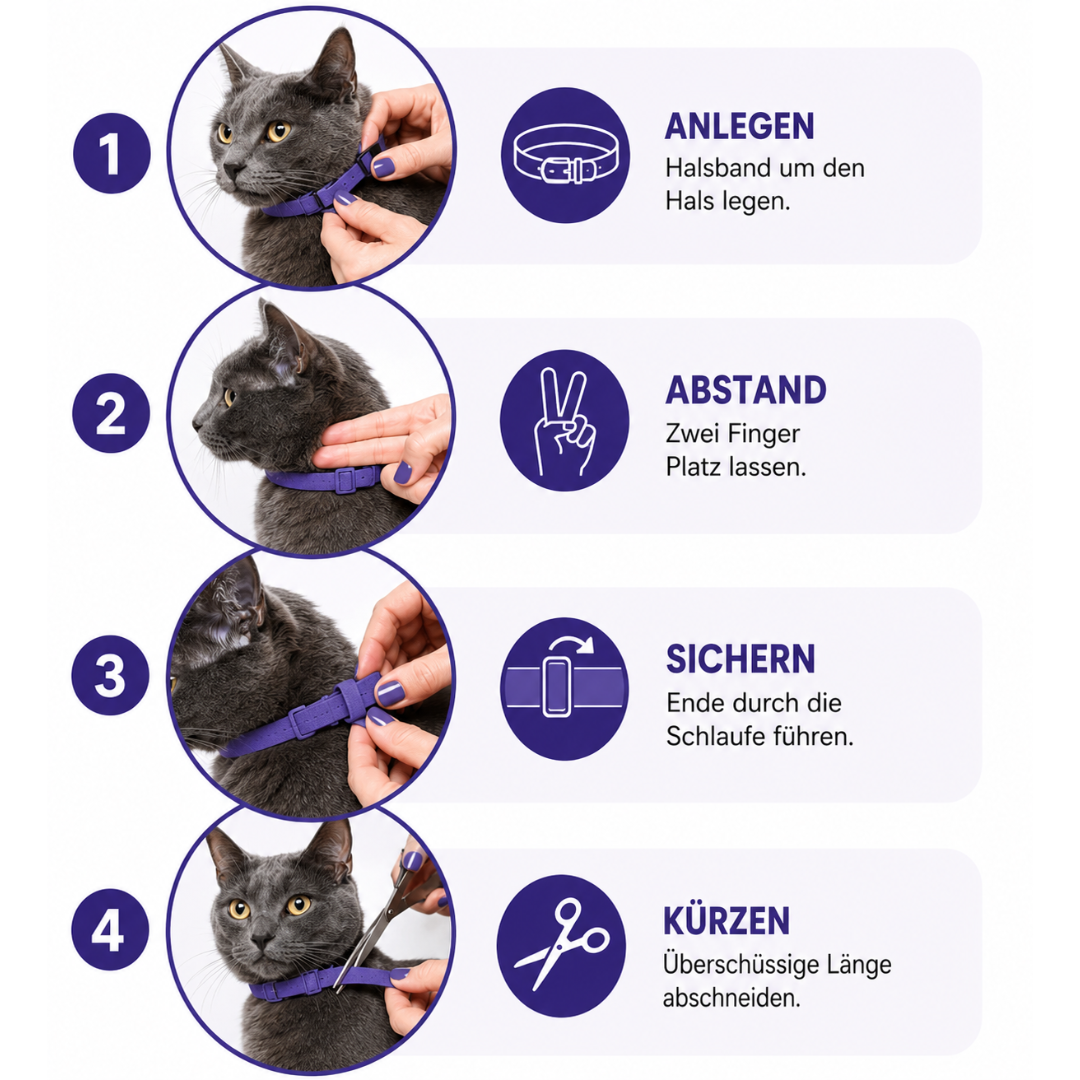 1

ANLEGEN
Halsband um den Hals legen.

2

ABSTAND
Zwei Finger Platz lassen.

3

SICHERN
Ende durch die Schlaufe führen.

4

KÜRZEN
Überschüssige Länge abschneiden.