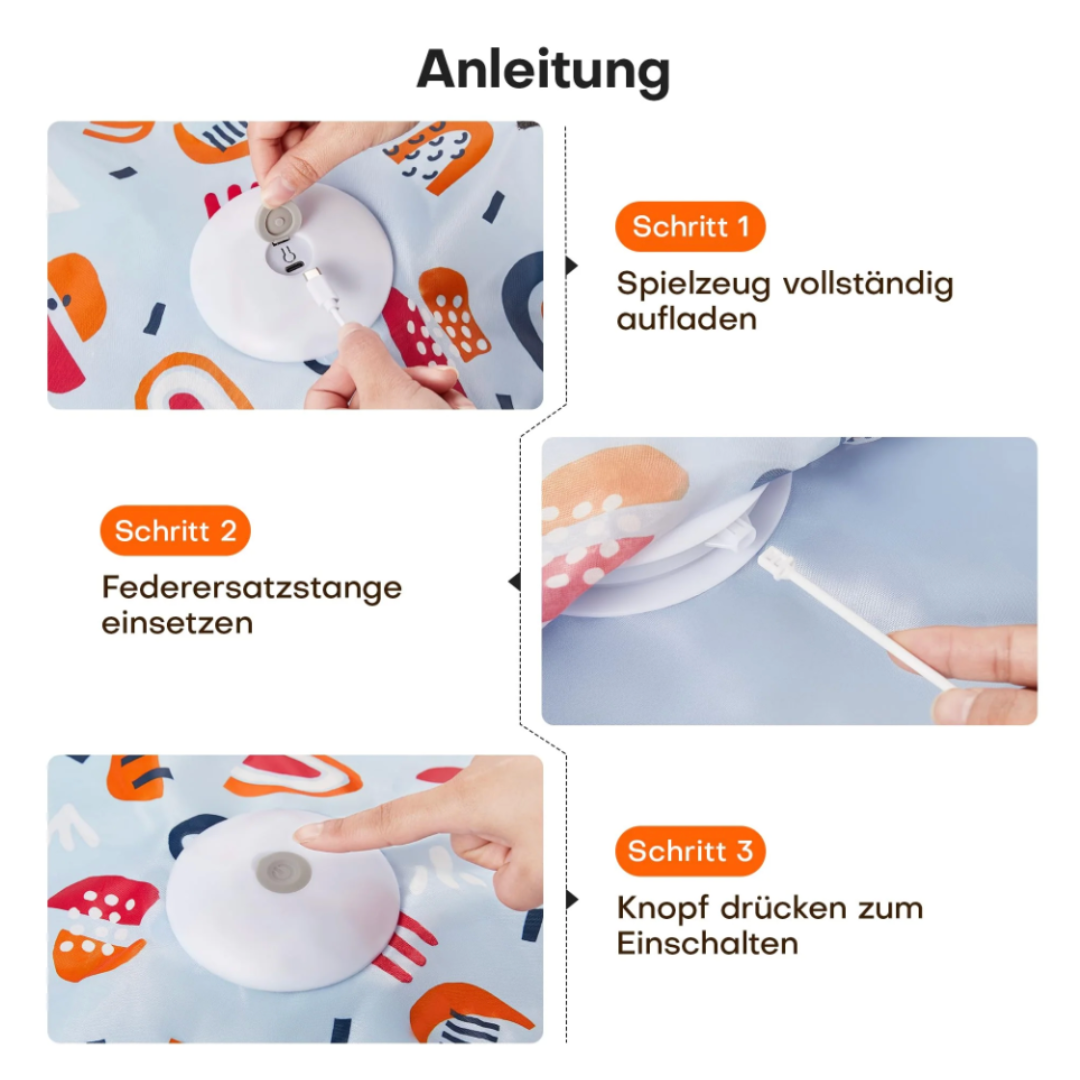 Anleitung

Schritt 1

Spielzeug vollständig aufladen

Schritt 2

Federersatzstange einsetzen

Schritt 3

Knopf drücken zum Einschalten