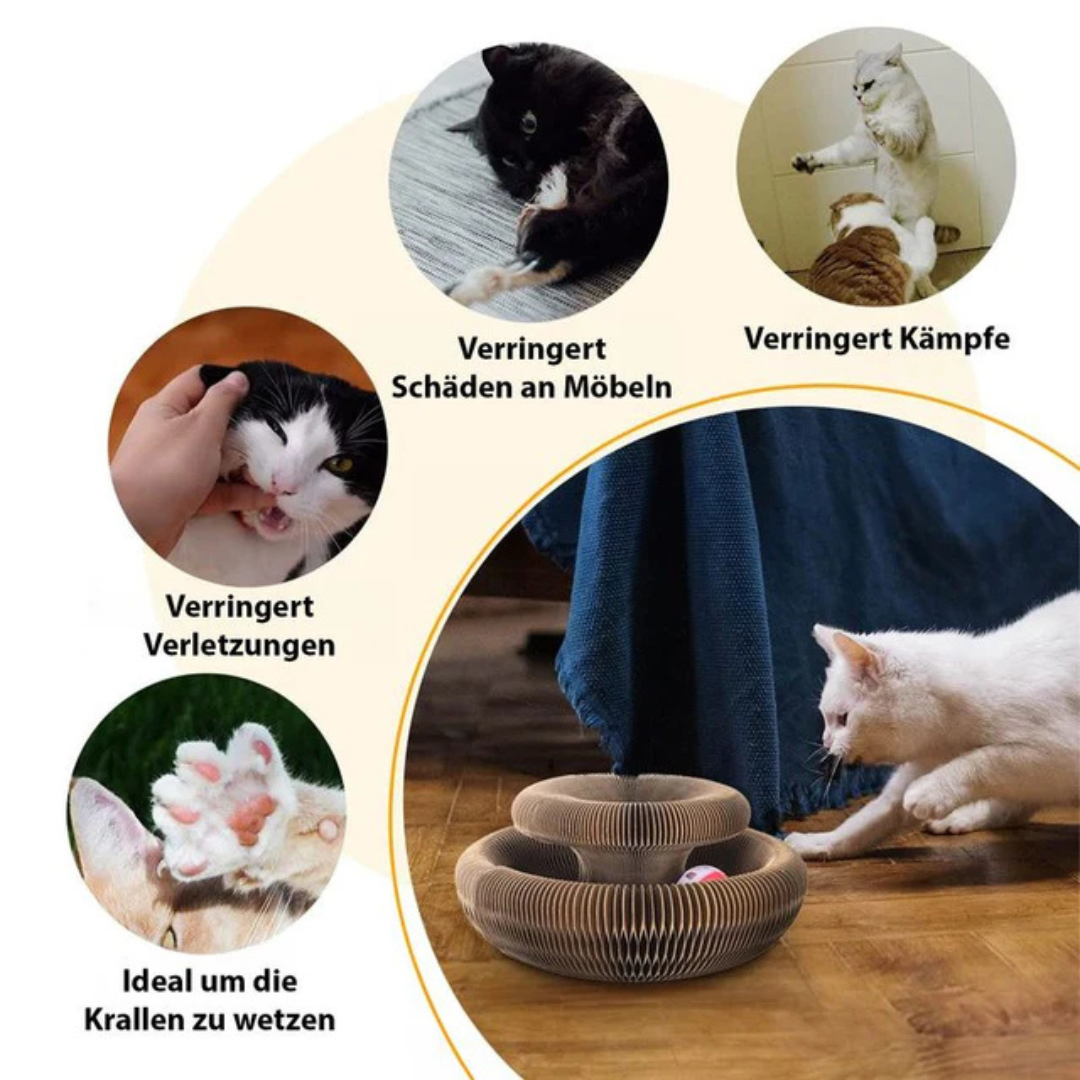 Verringert Schäden an Möbeln

Verringert Kämpfe

Verringert Verletzungen

Ideal um die Krallen zu wetzen