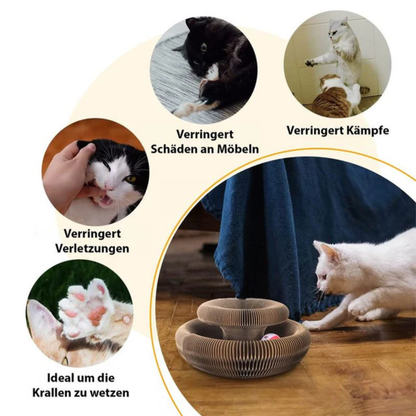 Verringert Schäden an Möbeln

Verringert Kämpfe

Verringert Verletzungen

Ideal um die Krallen zu wetzen